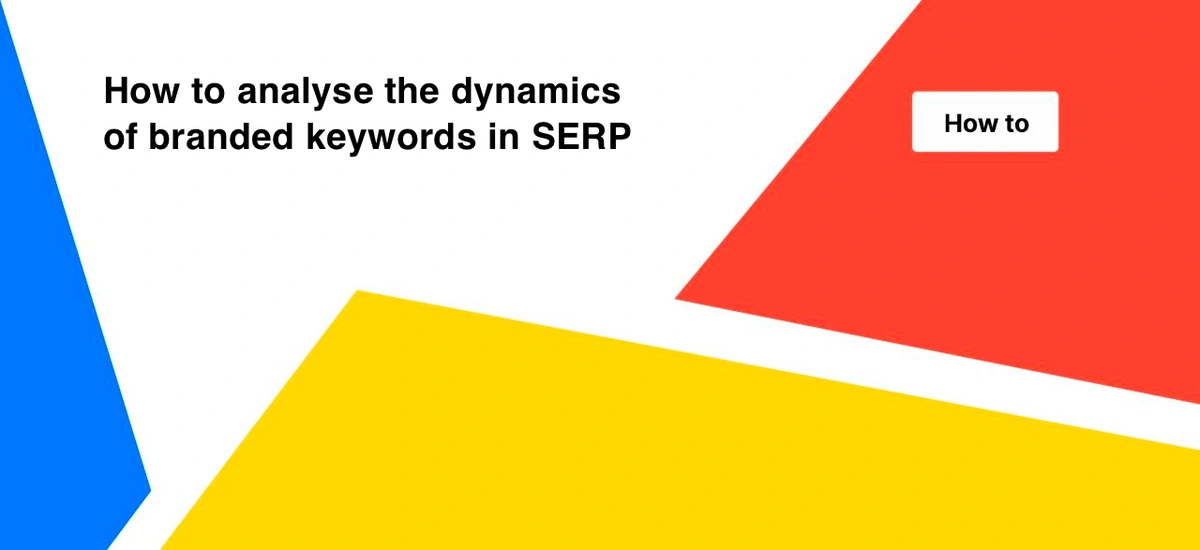 How to analyse the dynamics of branded keywords in SERP

How to